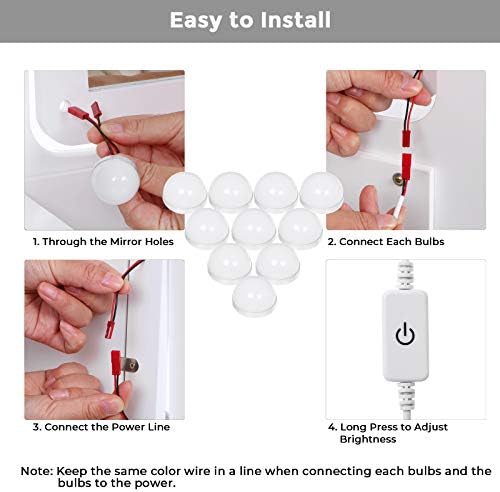 Easy to Install

1. Through the Mirror Holes

2. Connect Each Bulbs

3. Connect the Power Line

4. Long Press to Adjust Brightness

Note: Keep the same color wire in a line when connecting each bulbs and the bulbs to the power.