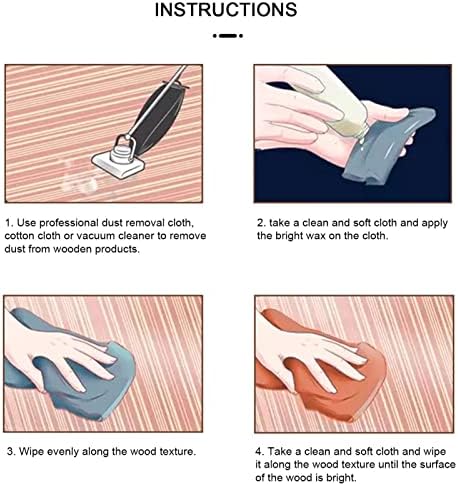 INSTRUCTIONS

1. Use professional dust removal cloth, cotton cloth or vacuum cleaner to remove dust from wooden products.

2. take a clean and soft cloth and apply the bright wax on the cloth.

3. Wipe evenly along the wood texture.

4. Take a clean and soft cloth and wipe it along the wood texture until the surface of the wood is bright.