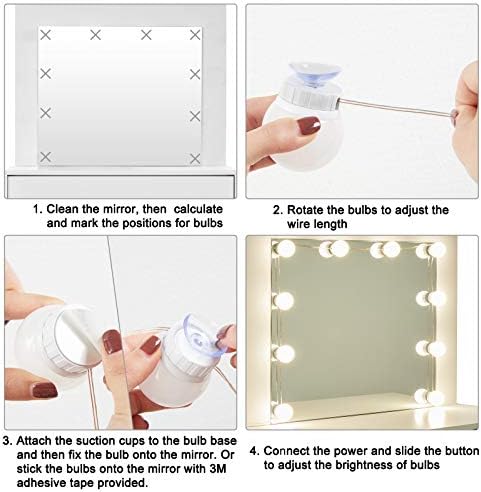 1. Clean the mirror, then calculate and mark the positions for bulbs

2. Rotate the bulbs to adjust the wire length

3. Attach the suction cups to the bulb base and then fix the bulb onto the mirror. Or stick the bulbs onto the mirror with 3M adhesive tape provided.

4. Connect the power and slide the button to adjust the brightness of bulbs