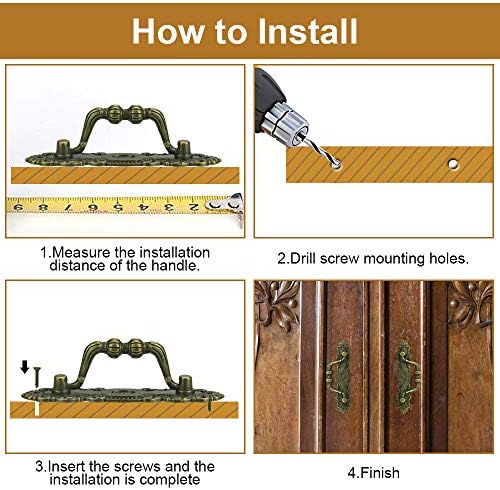 How to Install

9 8 7 6 5 4 3 2

1.Measure the installation distance of the handle.

2.Drill screw mounting holes.

3.Insert the screws and the installation is complete

4.Finish